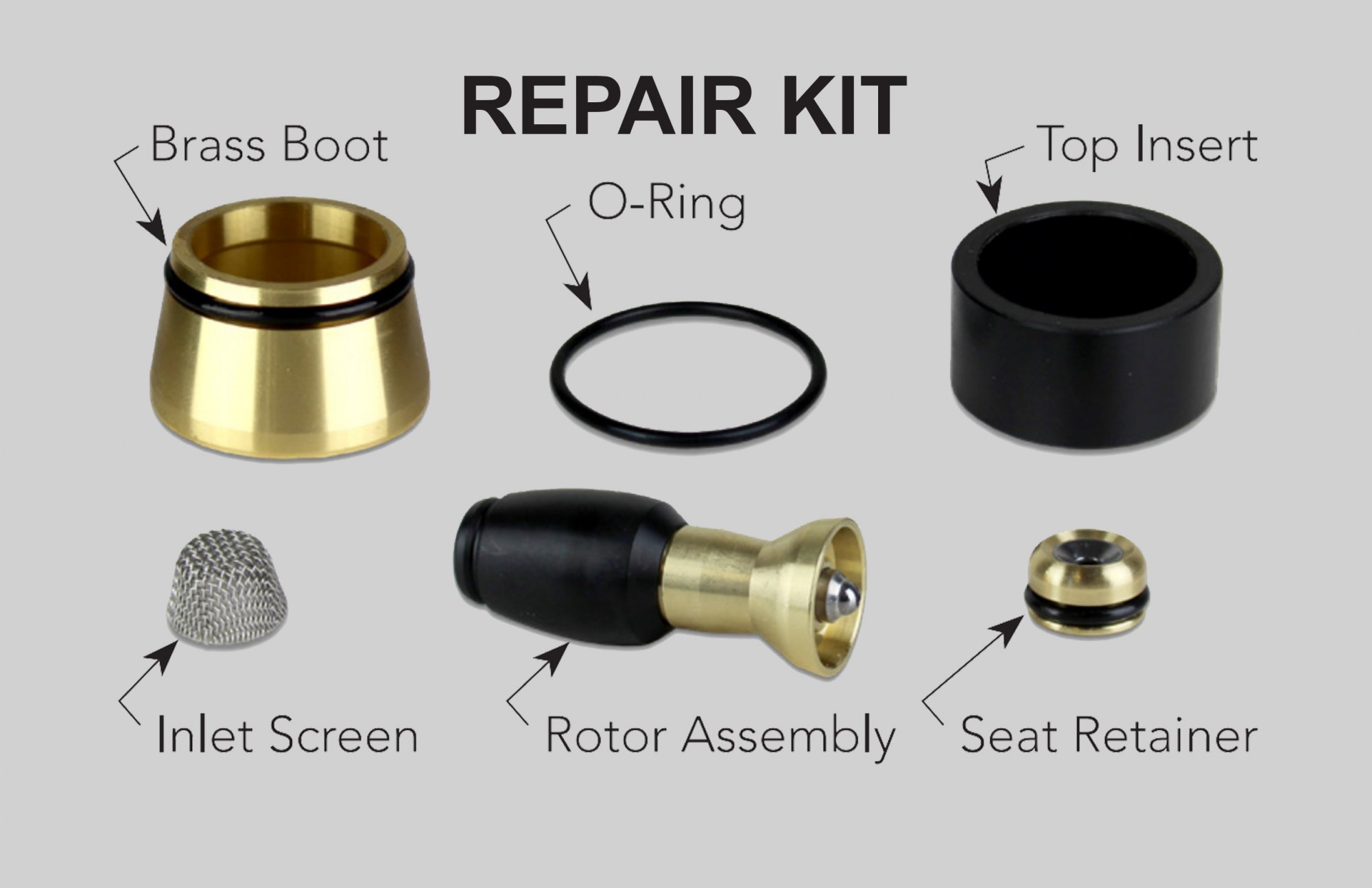 REPAIR KIT

Brass Boot

O-Ring

Top Insert

Inlet Screen

Rotor Assembly

Seat Retainer